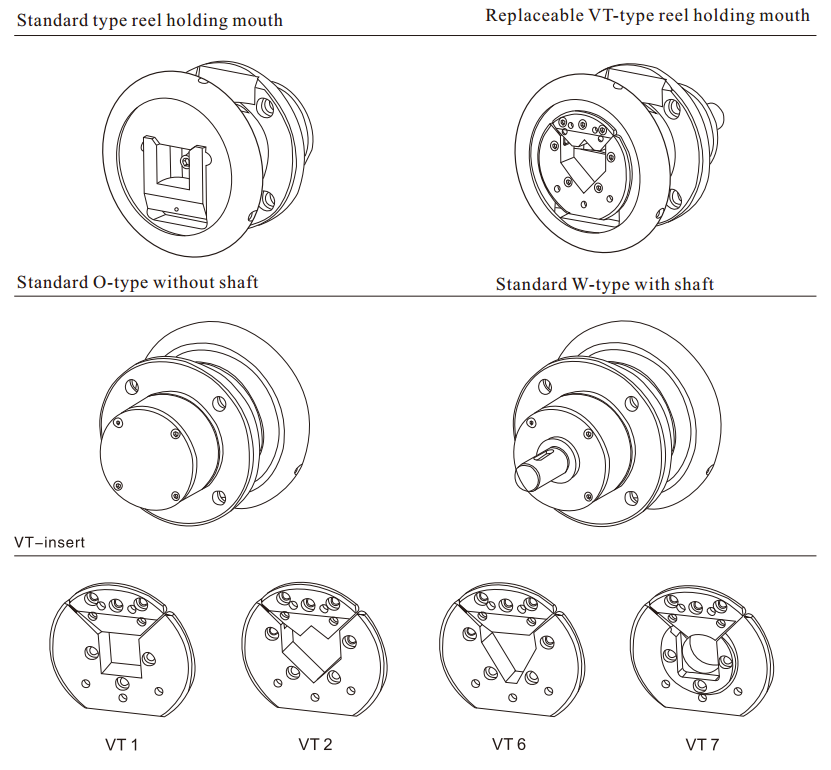 Standard type reel holding mouth

Replaceable VT-type reel holding mouth

Standard O-type without shaft

Standard W-type with shaft

VT–insert

VT 1

VT 2

VT 6

VT 7